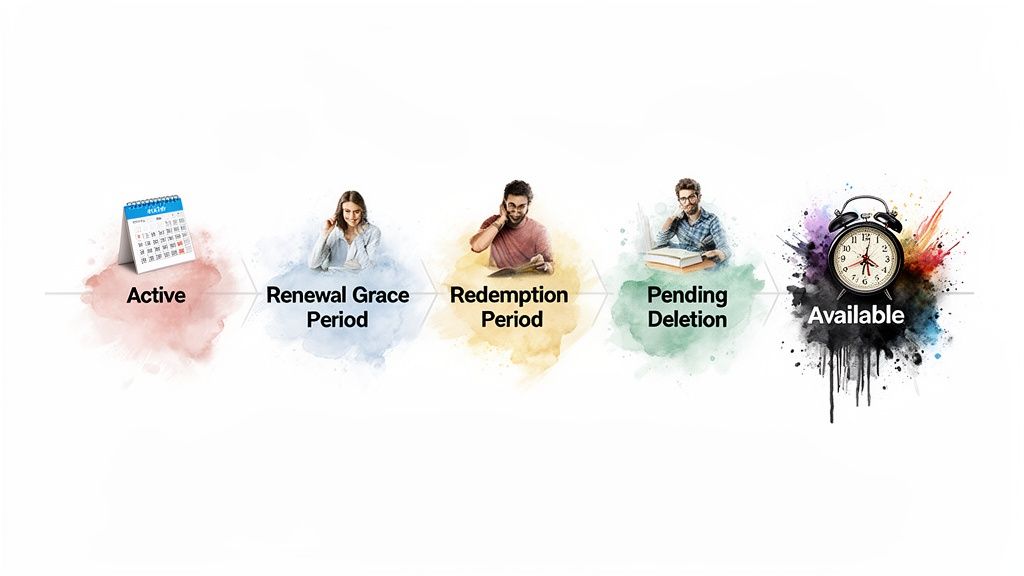 Active

Renewal Grace Period

Redemption Period

Pending Deletion

Available